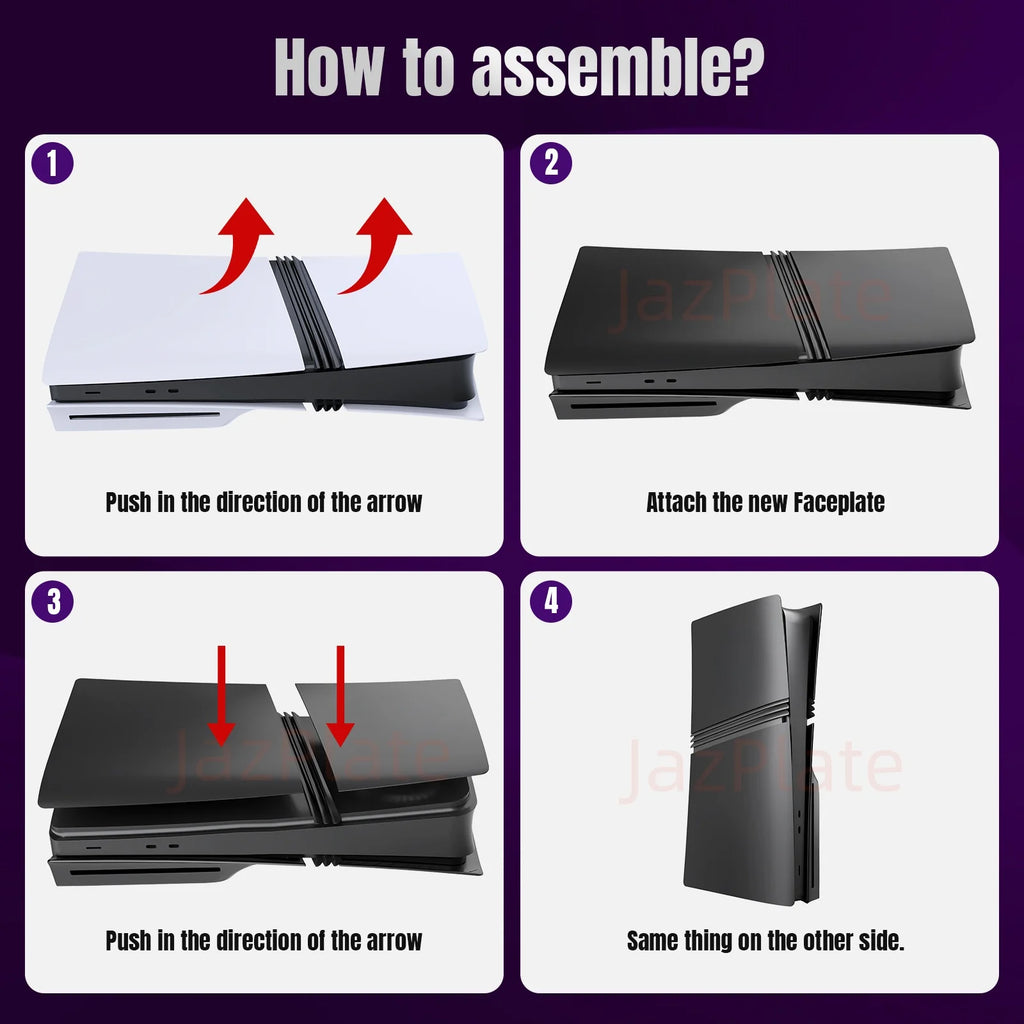 How to assemble?

1

Push in the direction of the arrow

2

JazPlate

Attach the new Faceplate

3

JazPlate

Push in the direction of the arrow

4

JazPlate

Same thing on the other side.