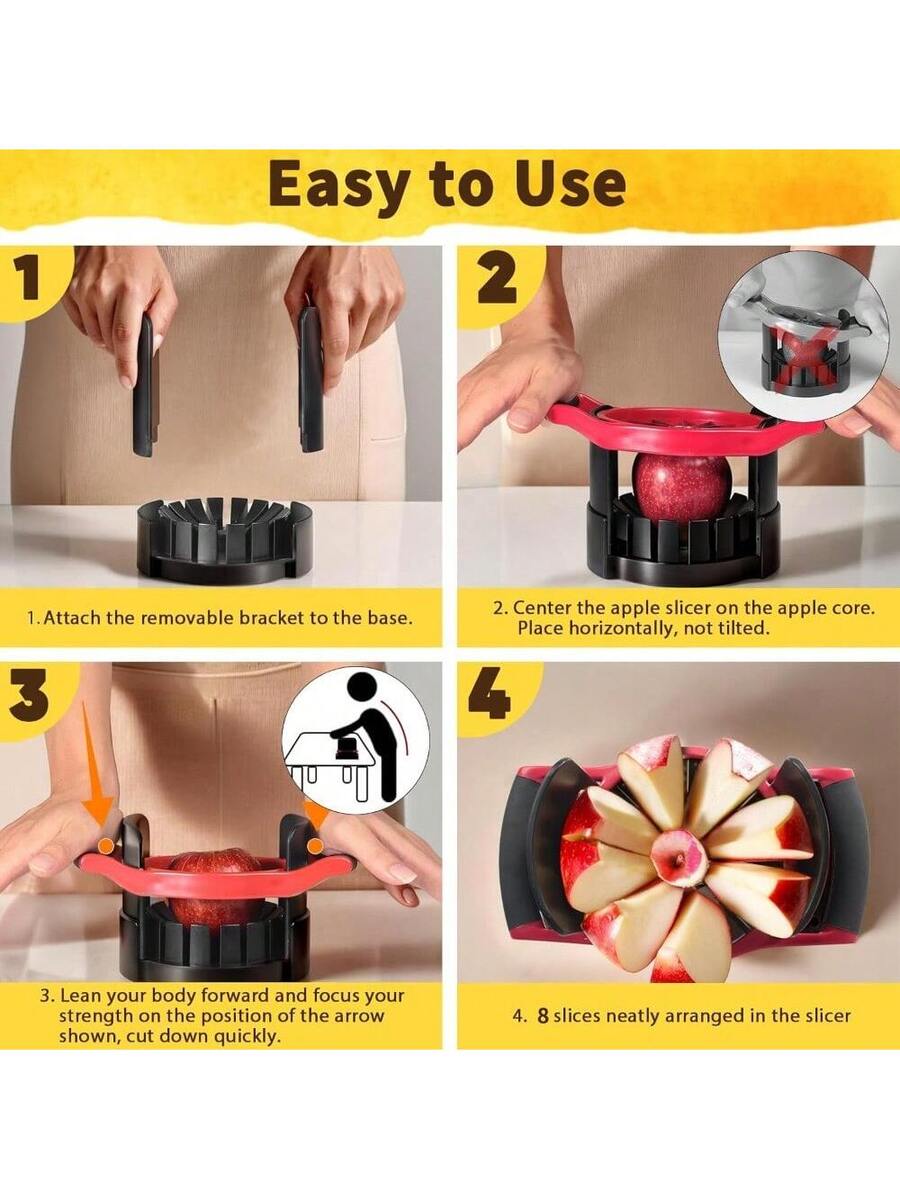 Easy to Use

1

1. Attach the removable bracket to the base.

2

2. Center the apple slicer on the apple core. Place horizontally, not tilted.

3

3. Lean your body forward and focus your strength on the position of the arrow shown, cut down quickly.

4

4. 8 slices neatly arranged in the slicer