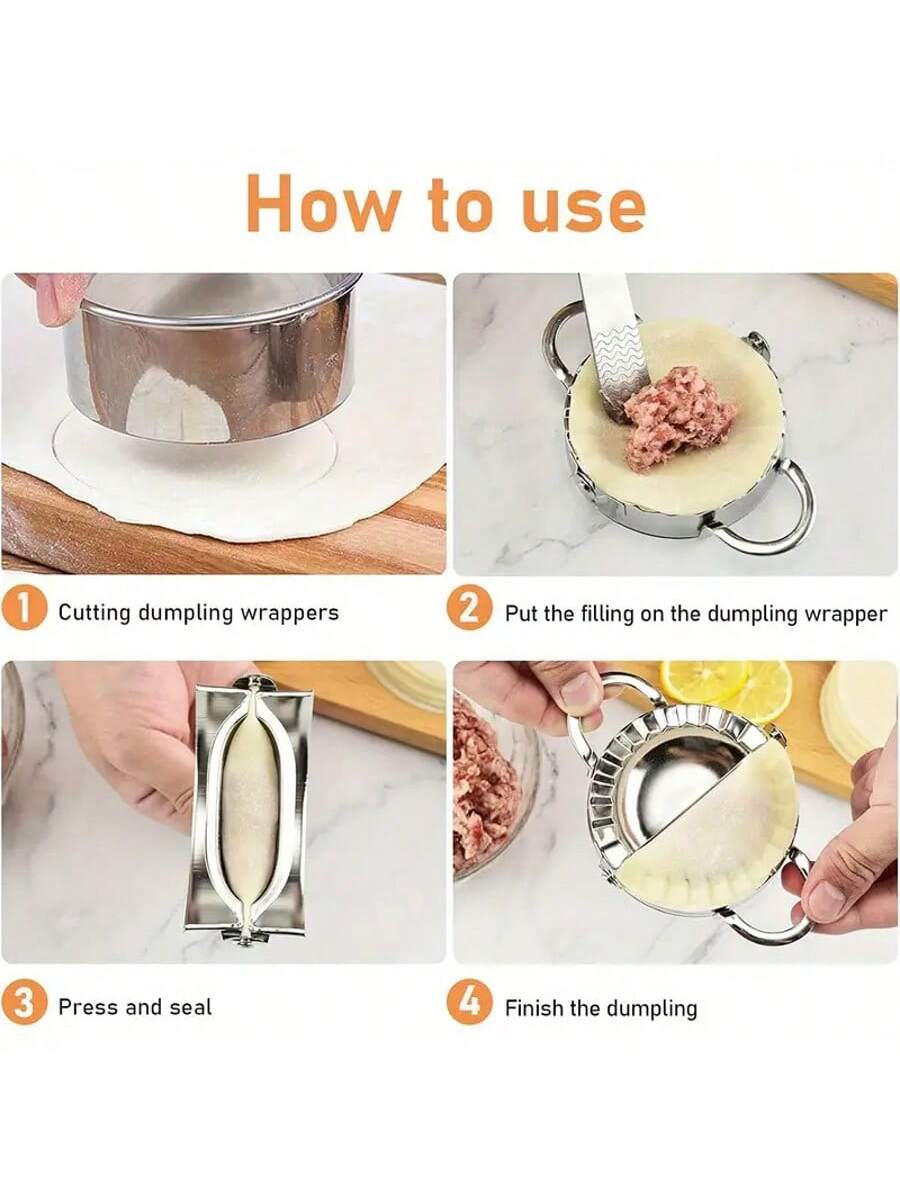 How to use

1 Cutting dumpling wrappers

2 Put the filling on the dumpling wrapper

3 Press and seal

4 Finish the dumpling