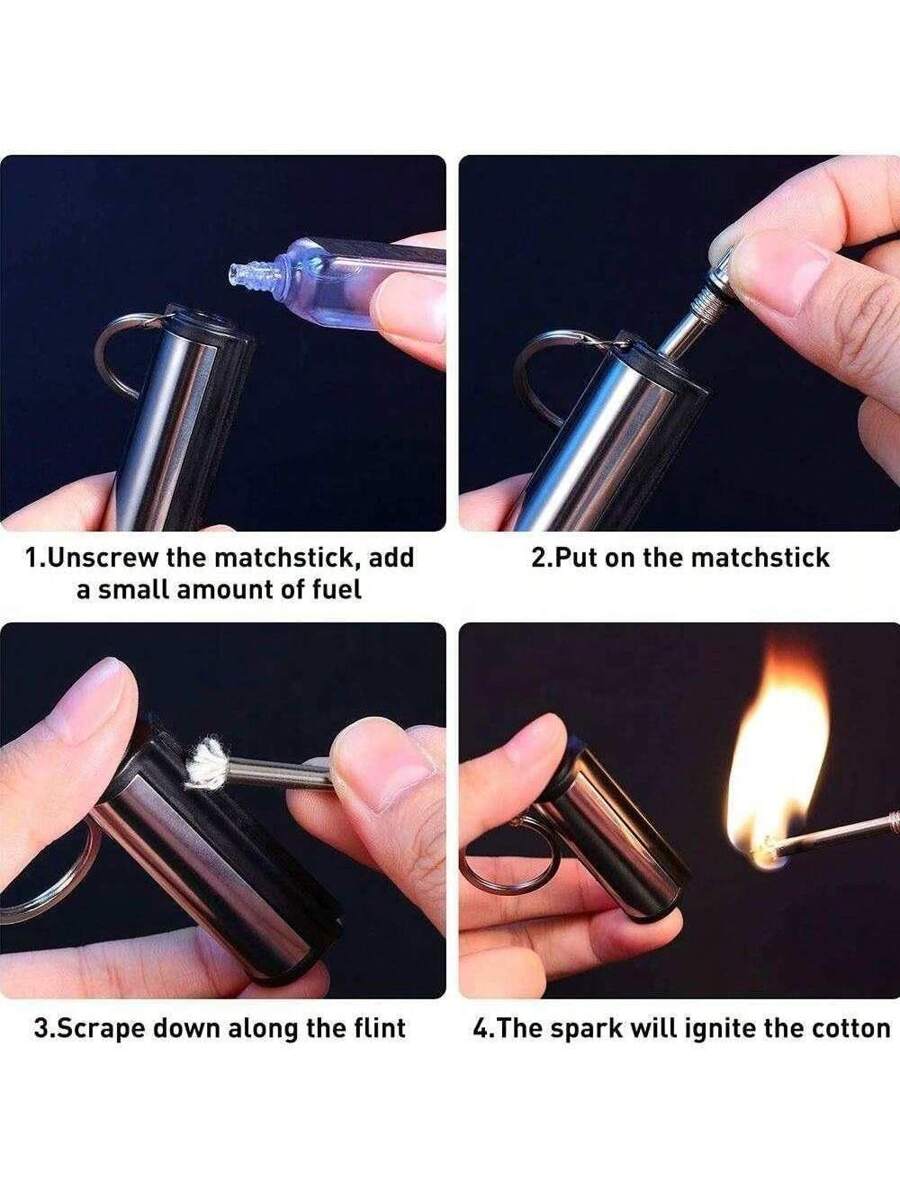 1.Unscrew the matchstick, add a small amount of fuel

2.Put on the matchstick

3.Scrape down along the flint

4.The spark will ignite the cotton