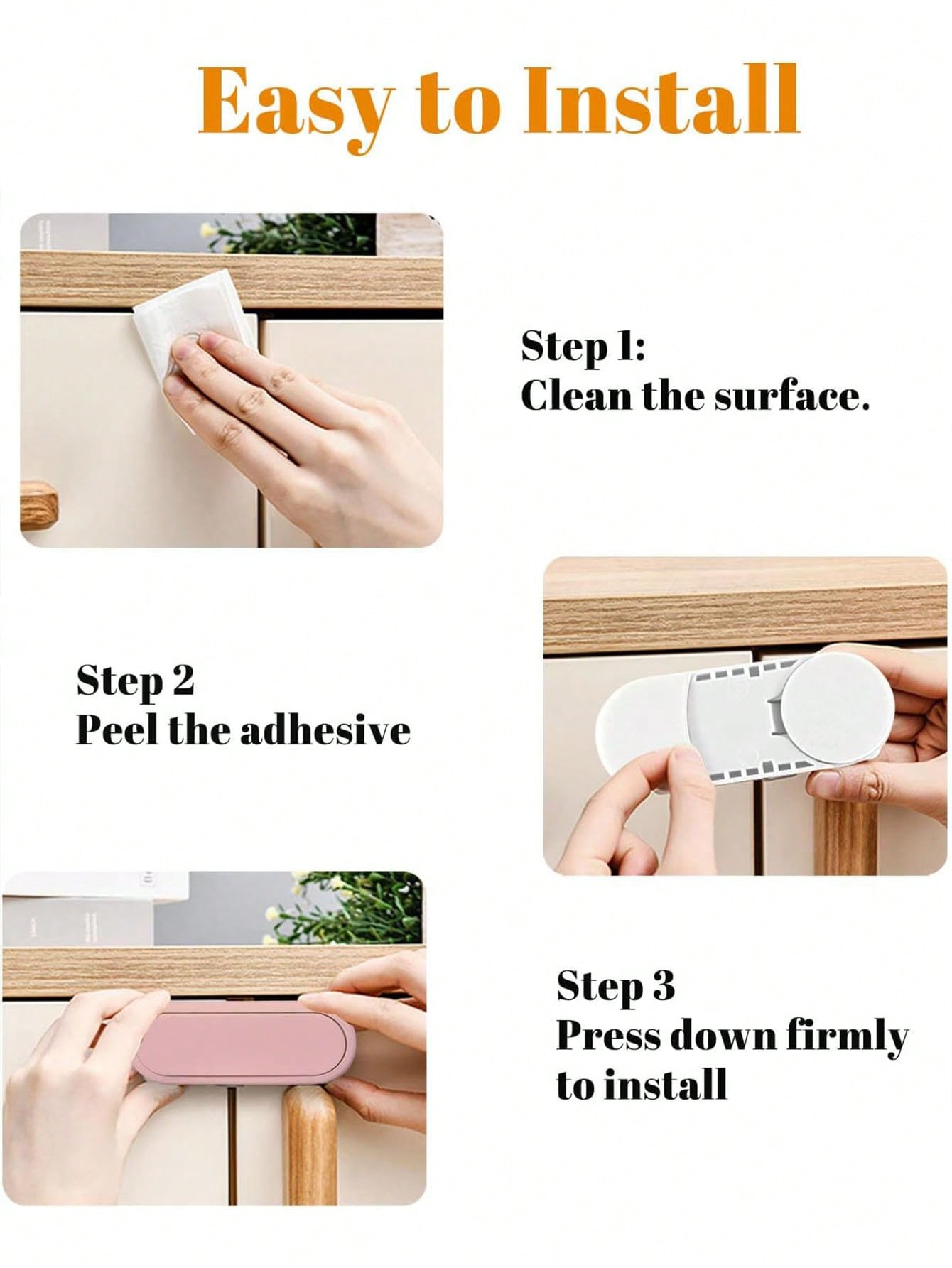 Easy to Install

Step 1:
Clean the surface.

Step 2
Peel the adhesive

Step 3
Press down firmly to install