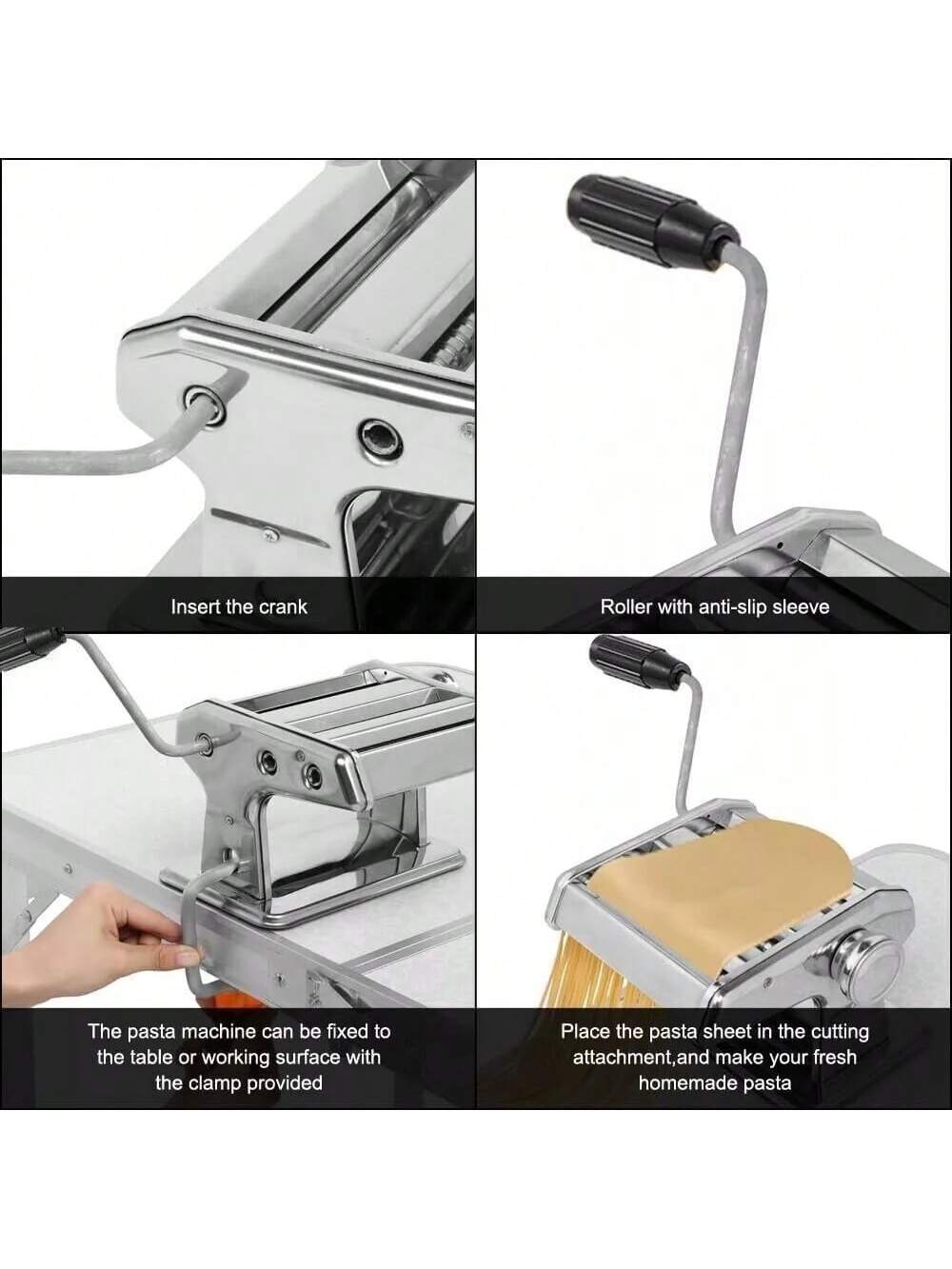 Insert the crank

Roller with anti-slip sleeve

The pasta machine can be fixed to the table or working surface with the clamp provided

Place the pasta sheet in the cutting attachment,and make your fresh homemade pasta