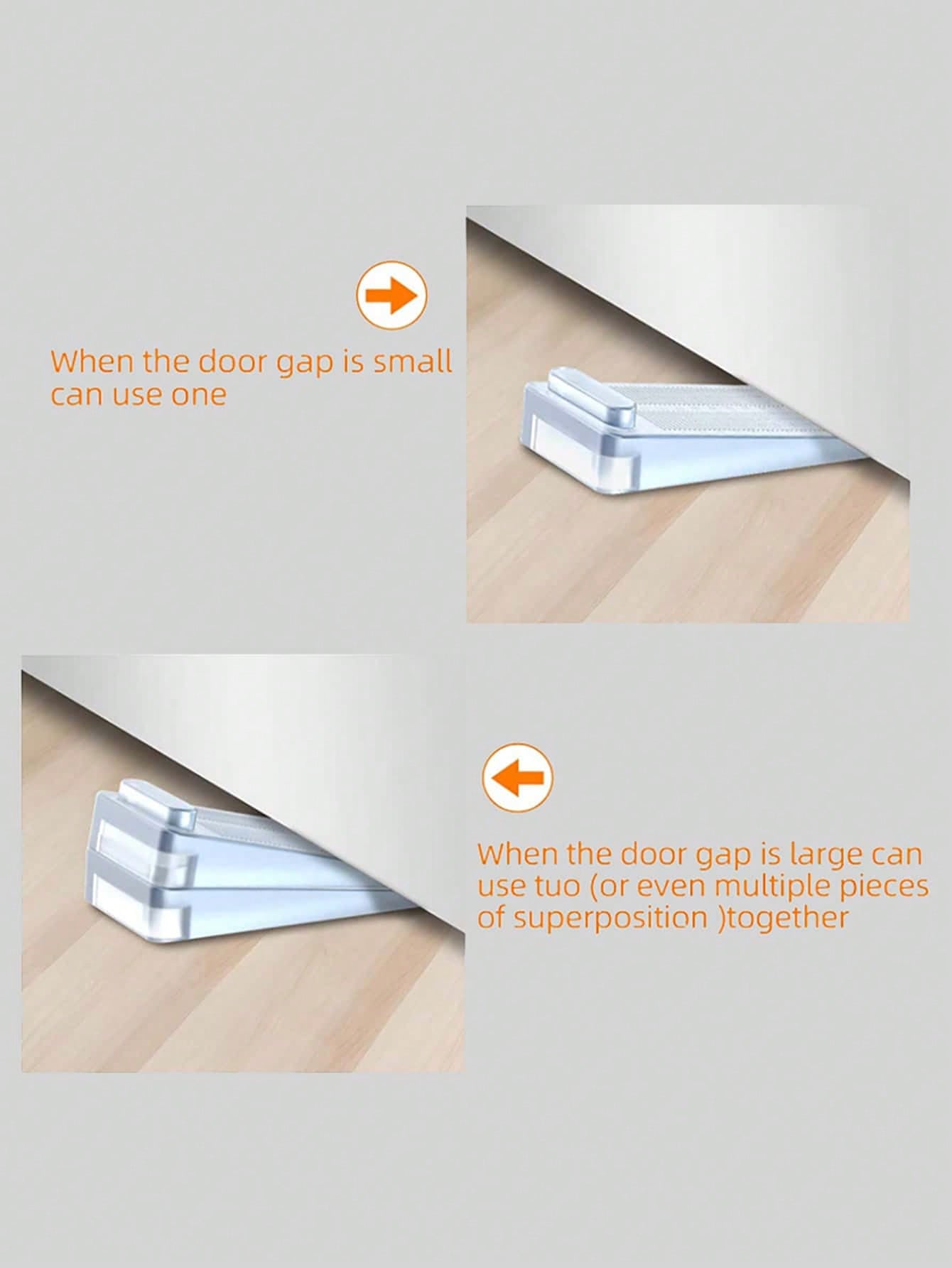 When the door gap is small can use one

When the door gap is large can use tuo (or even multiple pieces of superposition )together