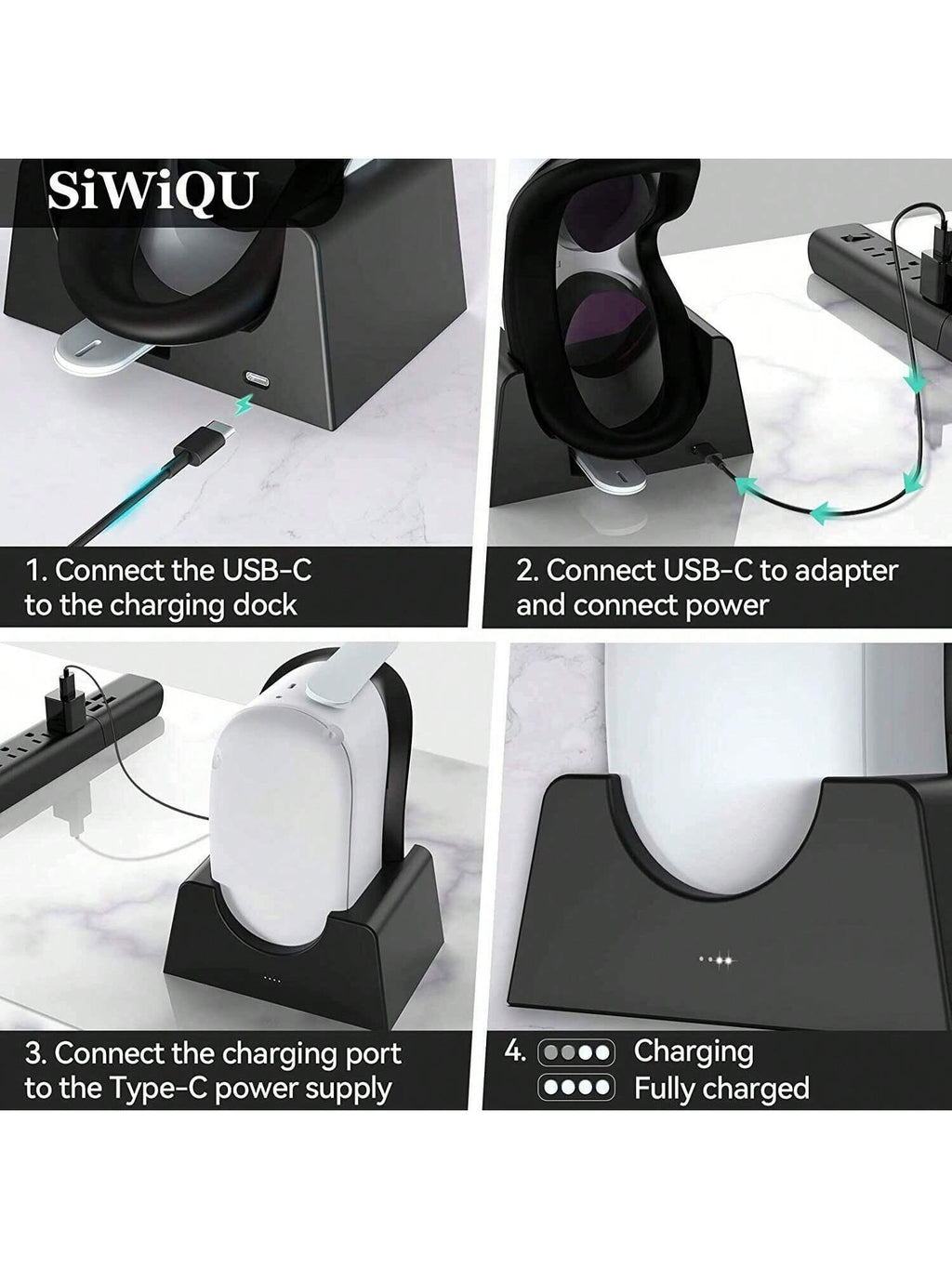 SiWiQU

1. Connect the USB-C to the charging dock

2. Connect USB-C to adapter and connect power

3. Connect the charging port to the Type-C power supply

4. Charging
Fully charged